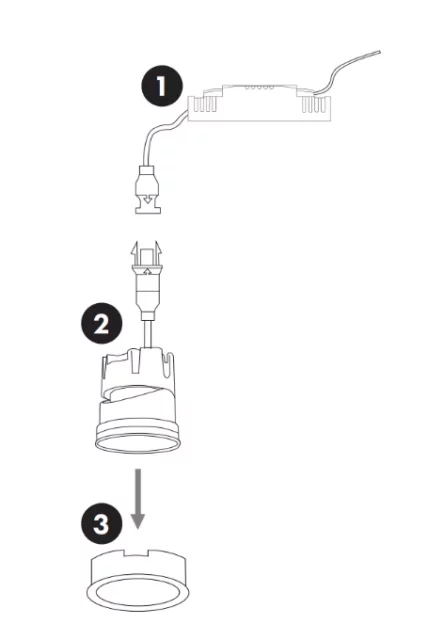 1

2

3