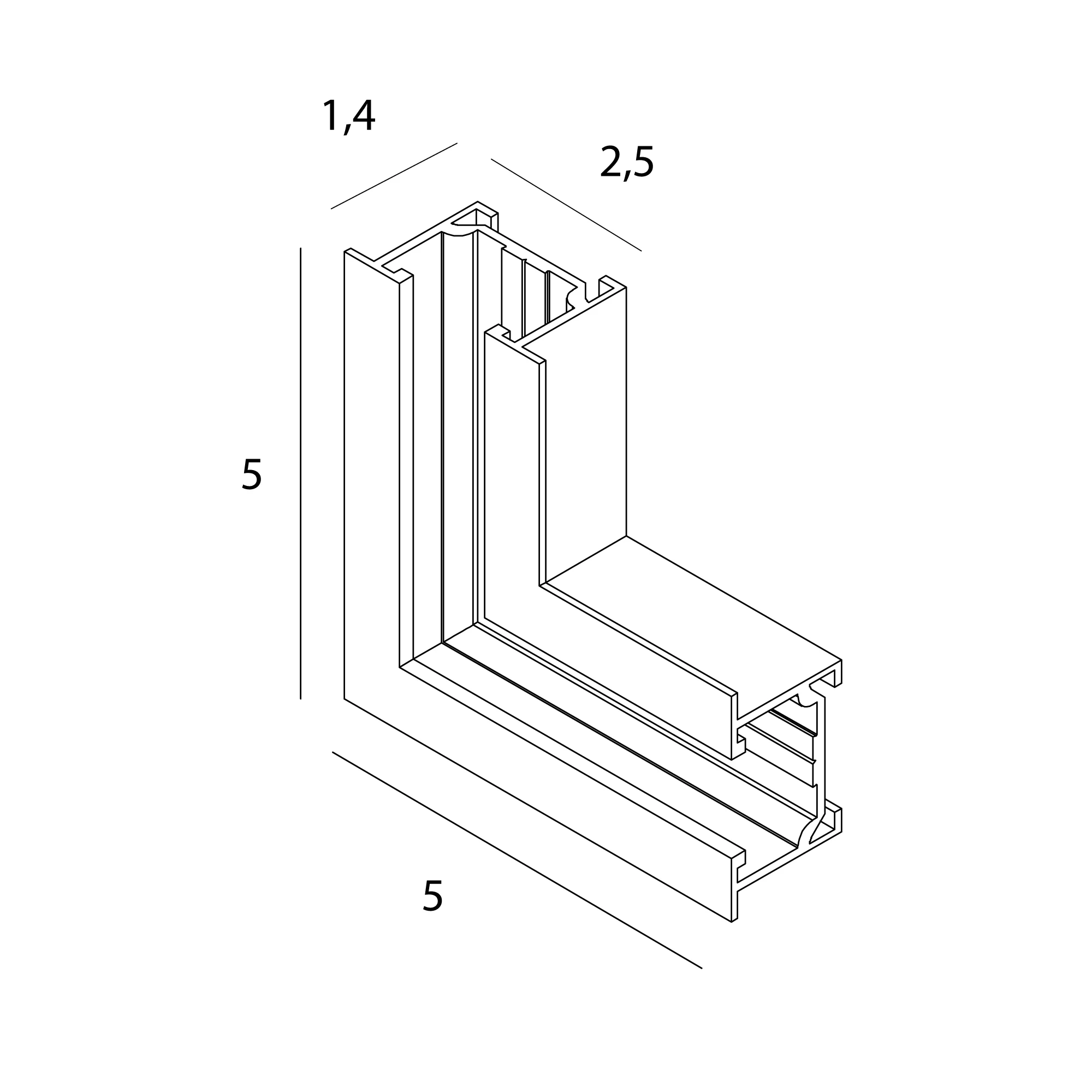 1,4

2,5

5

5