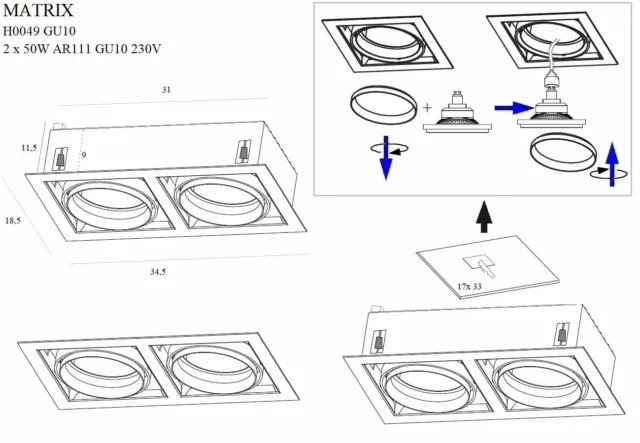 MATRIX
H0049 GU10
2 x 50W AR111 GU10 230V

31

11,5

9

18,5

34,5

+

17x 33