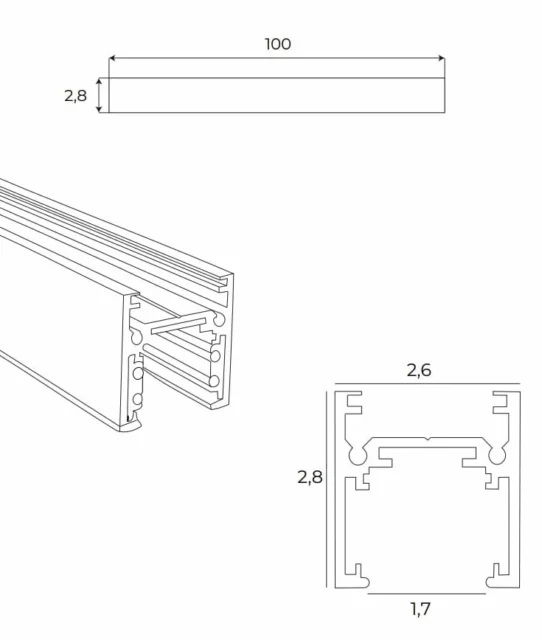 100
2,8
2,6
2,8
1,7