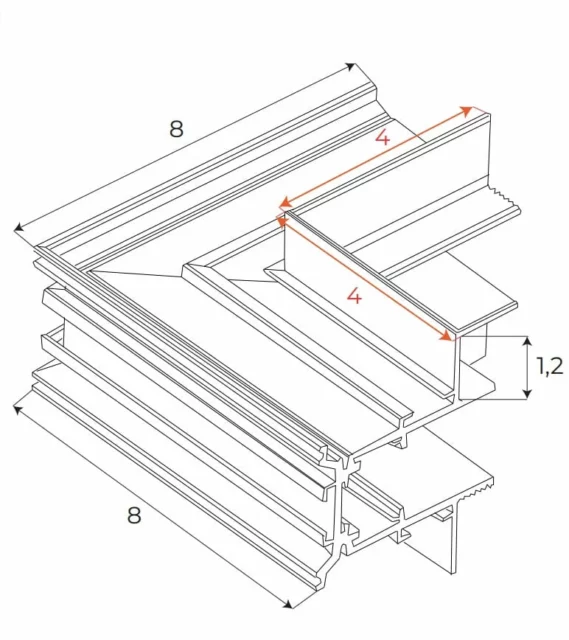 8
4
4
1,2
8