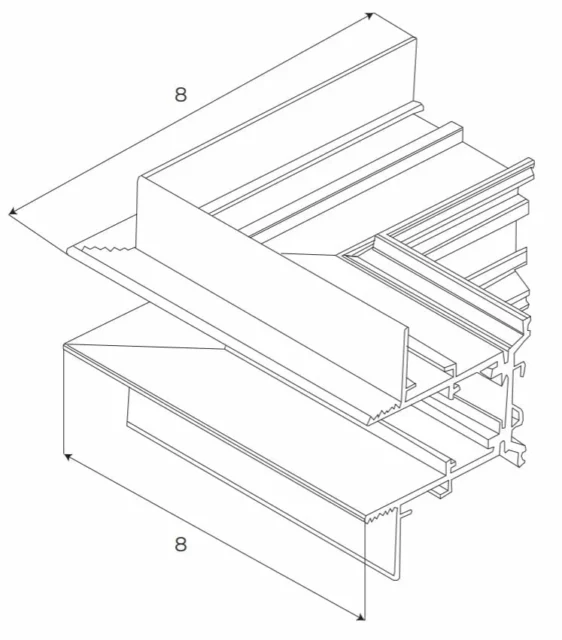 8

8