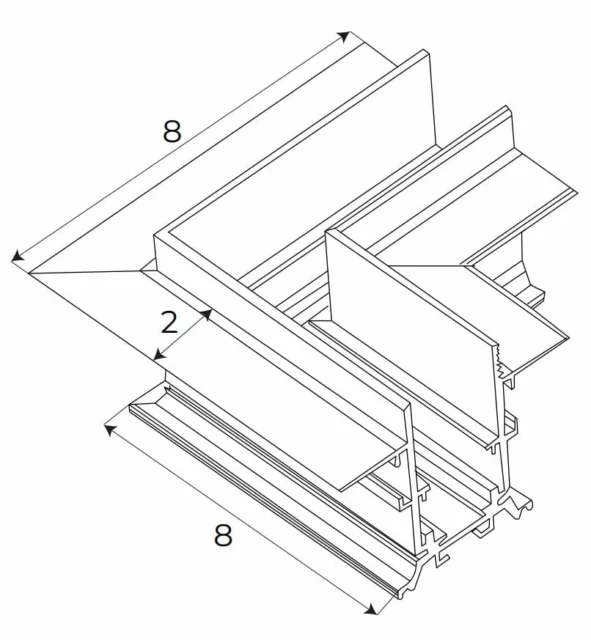 8

2

8