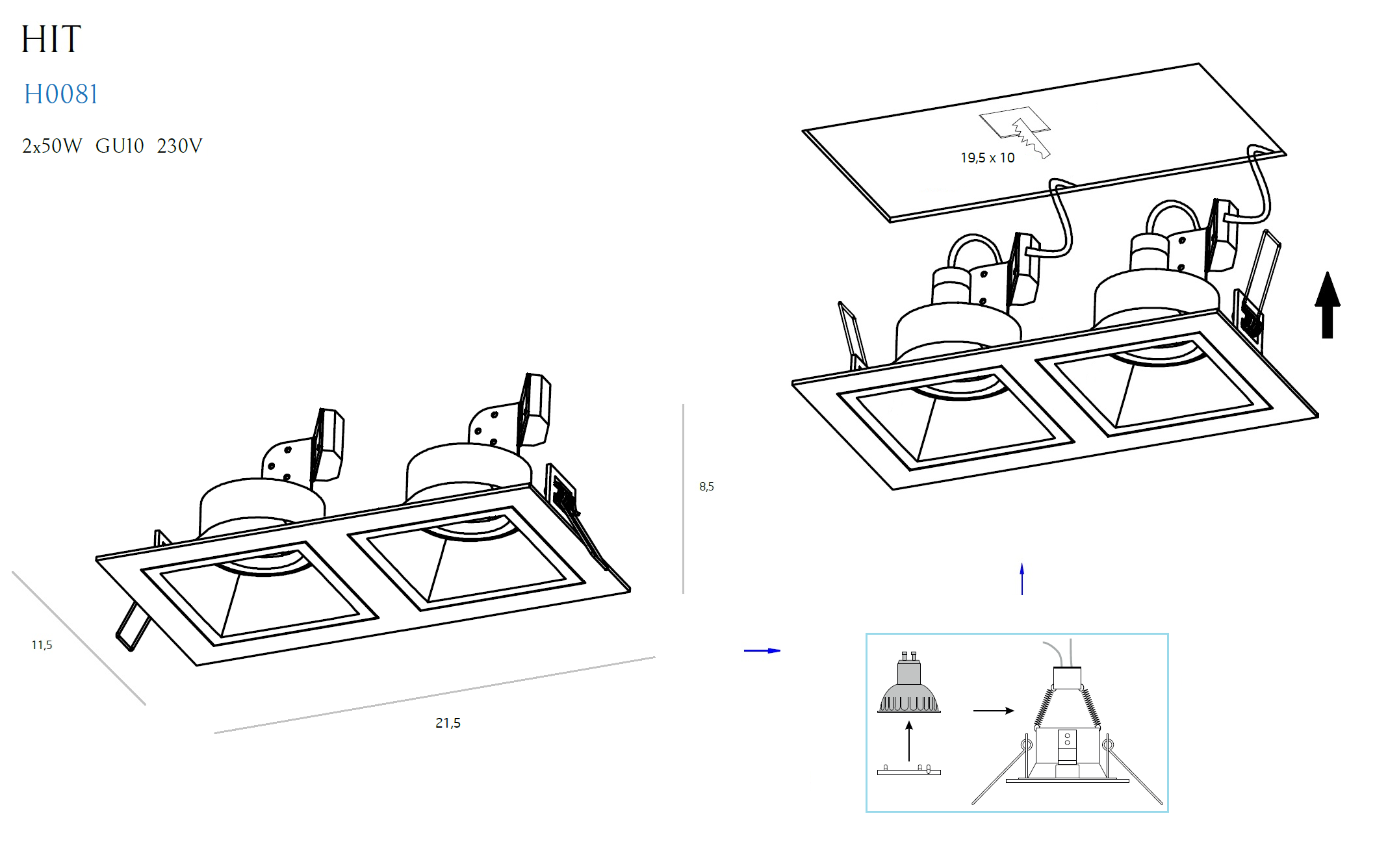 HIT

H0081

2x50W GU10 230V

19,5 x 10

8,5

11,5

21,5