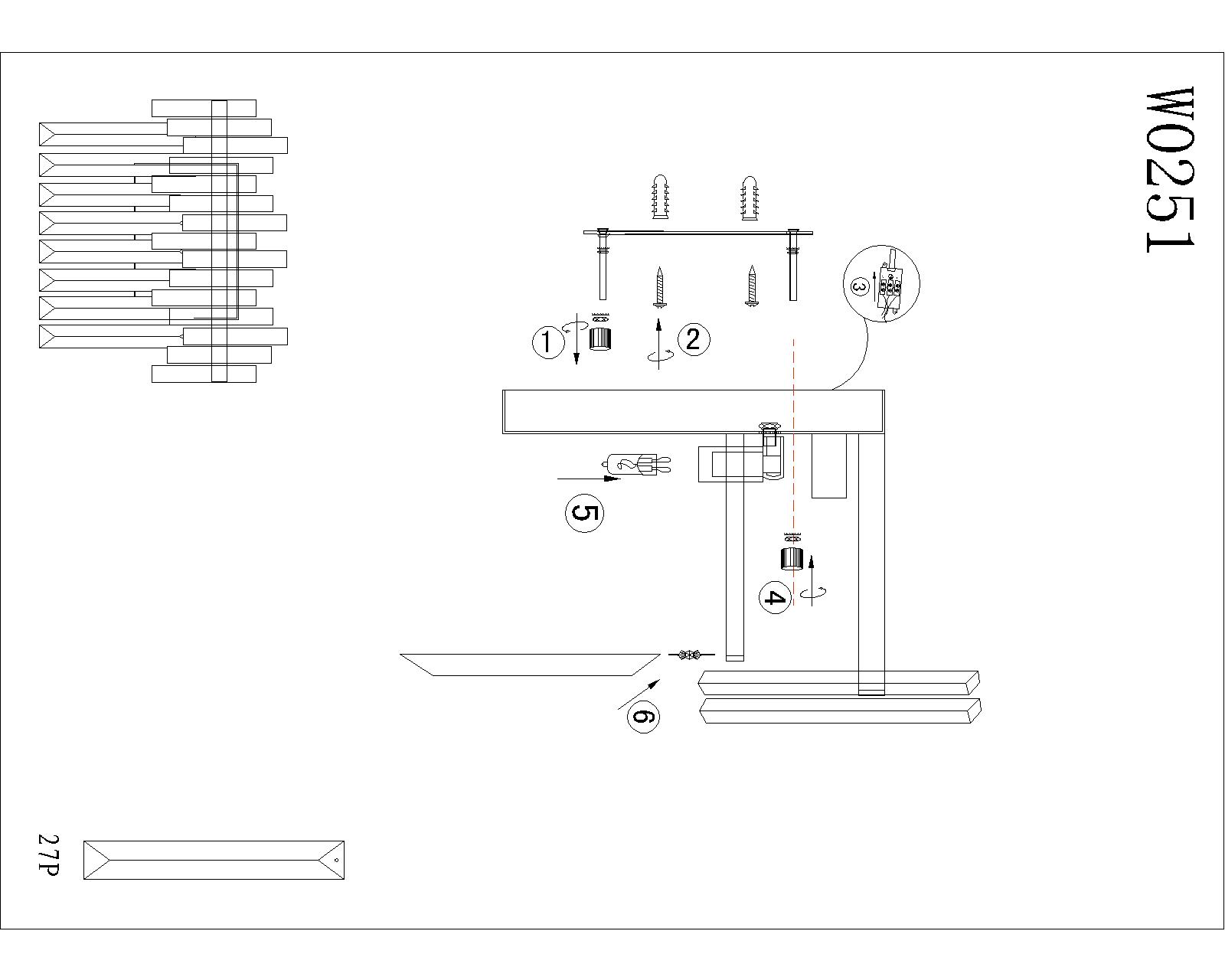 W0251

1

2

3

4

5

6

27P